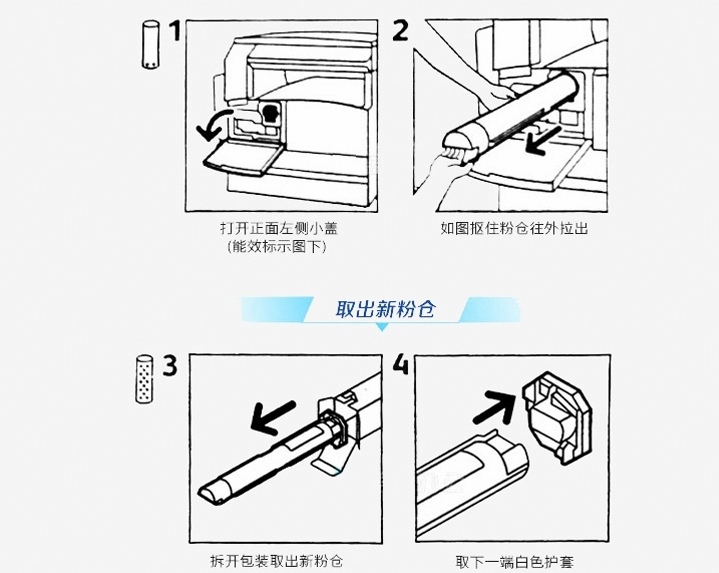 1

2

打开正面左侧小盖
(能效标示图下)

如图抠住粉仓往外拉出

取出新粉仓

3

4

拆开包装取出新粉仓

取下一端白色护套