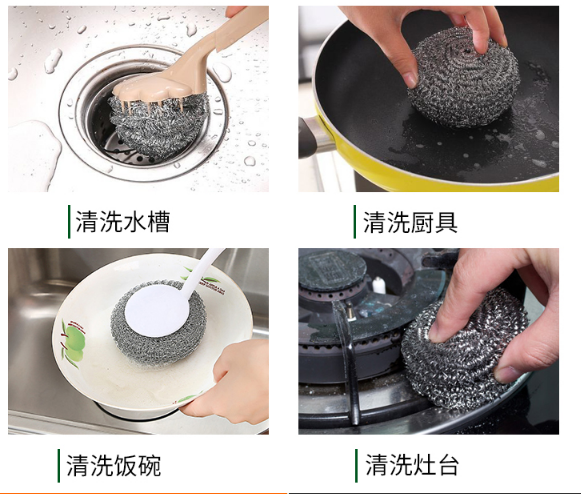 清洗水槽

清洗厨具

清洗饭碗

清洗灶台