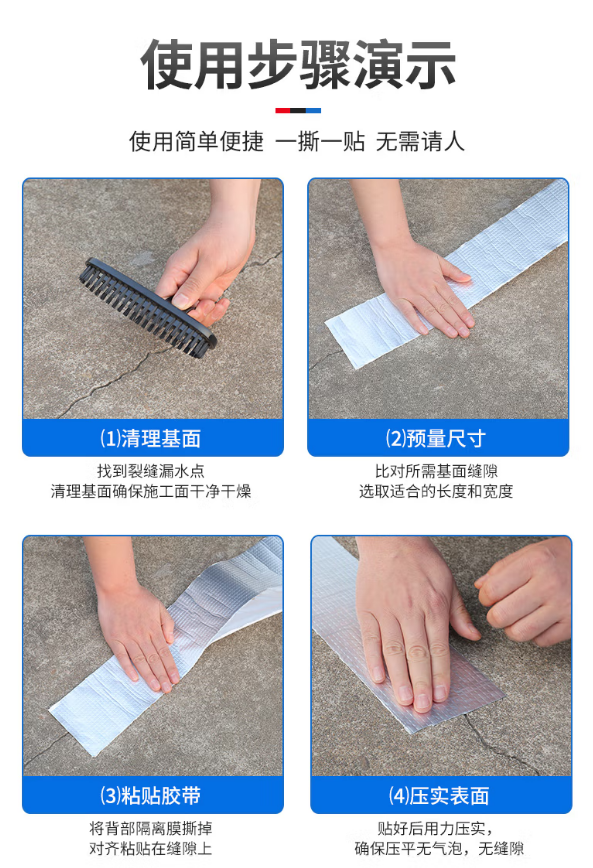 使用步骤演示

使用简单便捷 一撕一贴 无需请人

⑴清理基面

找到裂缝漏水点
清理基面确保施工面干净干燥

⑵预量尺寸

比对所需基面缝隙
选取适合的长度和宽度

⑶粘贴胶带

将背部隔离膜撕掉
对齐粘贴在缝隙上

⑷压实表面

贴好后用力压实，
确保压平无气泡，无缝隙