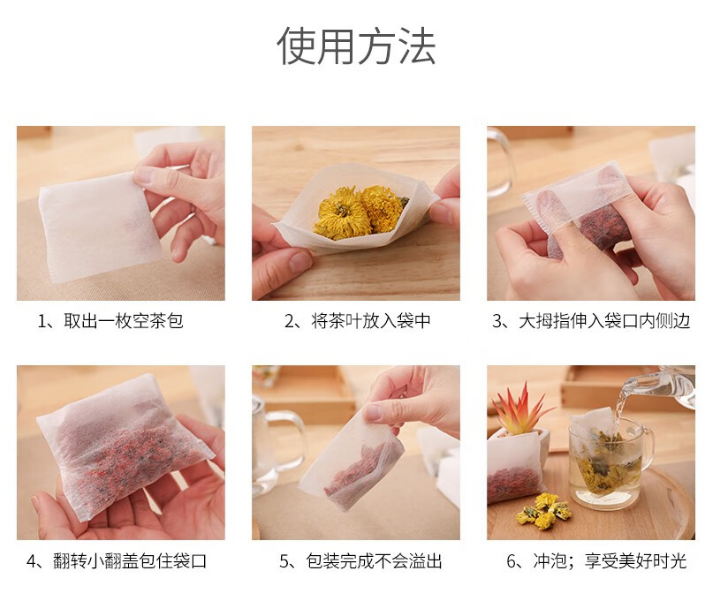 使用方法

1、取出一枚空茶包

2、将茶叶放入袋中

3、大拇指伸入袋口内侧边

4、翻转小翻盖包住袋口

5、包装完成不会溢出

6、冲泡；享受美好时光