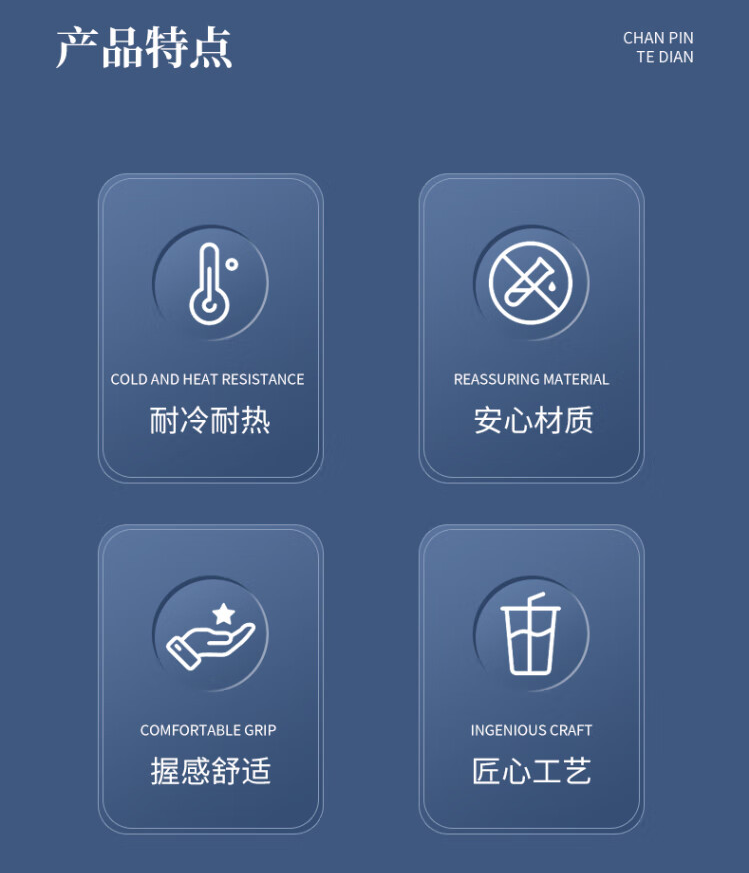 产品特点

CHAN PIN
TE DIAN

COLD AND HEAT RESISTANCE
耐冷耐热

REASSURING MATERIAL
安心材质

COMFORTABLE GRIP
握感舒适

INGENIOUS CRAFT
匠心工艺