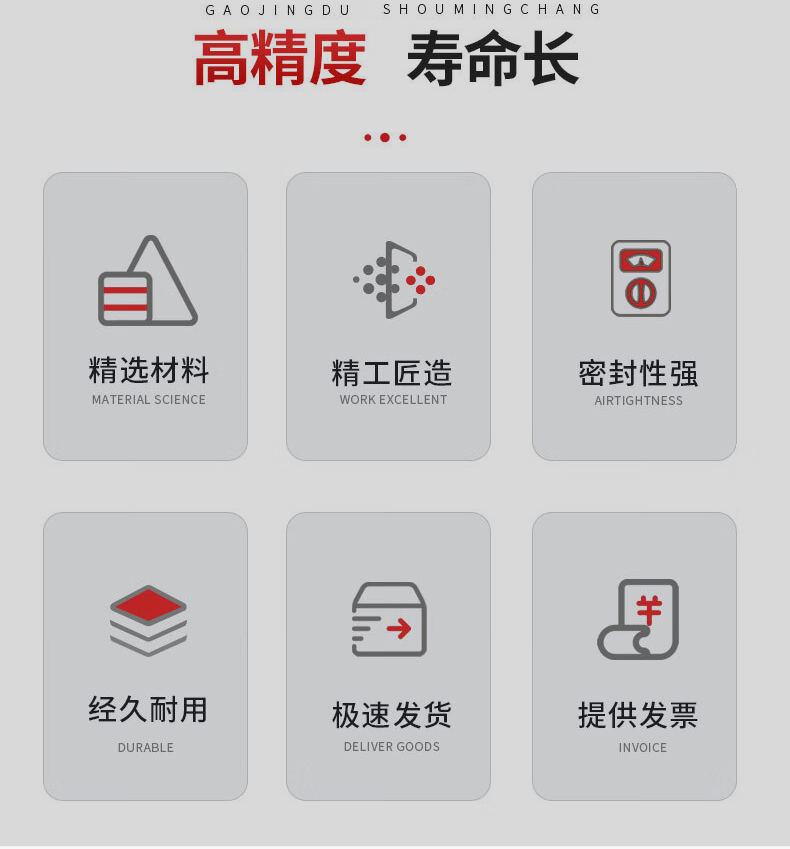 GAOJINGDU SHOUMINGCHANG

高精度 寿命长

精选材料
MATERIAL SCIENCE

精工匠造
WORK EXCELLENT

密封性强
AIRTIGHTNESS

经久耐用
DURABLE

极速发货
DELIVER GOODS

提供发票
INVOICE