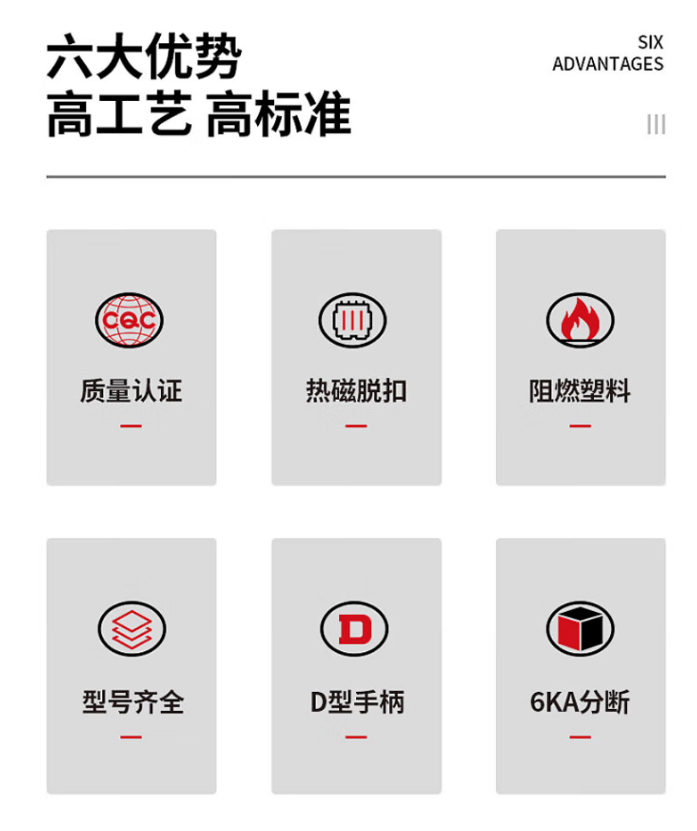 六大优势
高工艺 高标准

SIX
ADVANTAGES

CQC

质量认证

热磁脱扣

阻燃塑料

型号齐全

D

D型手柄

6KA分断