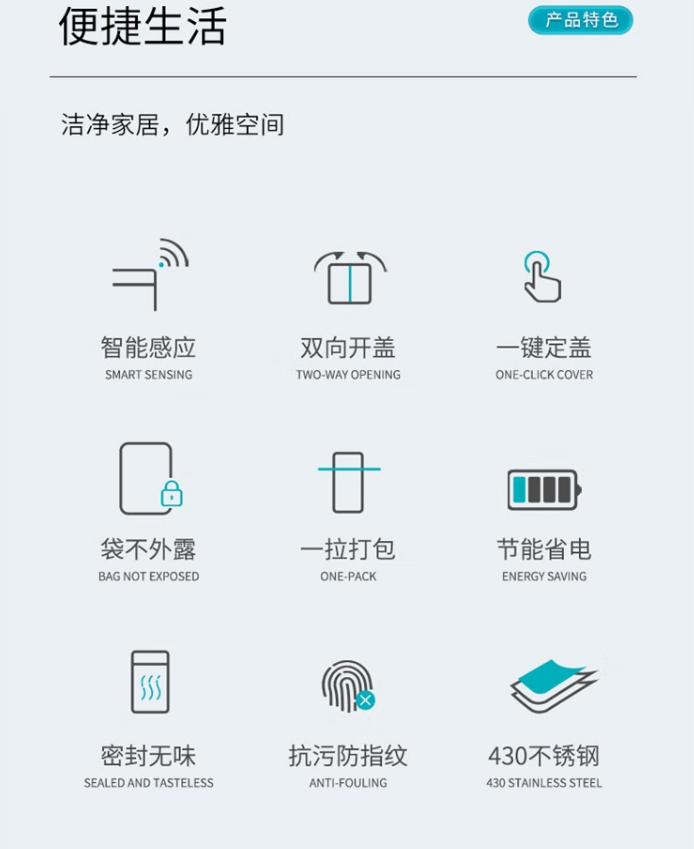 便捷生活

产品特色

洁净家居，优雅空间

智能感应
SMART SENSING

双向开盖
TWO-WAY OPENING

一键定盖
ONE-CLICK COVER

袋不外露
BAG NOT EXPOSED

一拉打包
ONE-PACK

节能省电
ENERGY SAVING

密封无味
SEALED AND TASTELESS

抗污防指纹
ANTI-FOULING

430不锈钢
430 STAINLESS STEEL