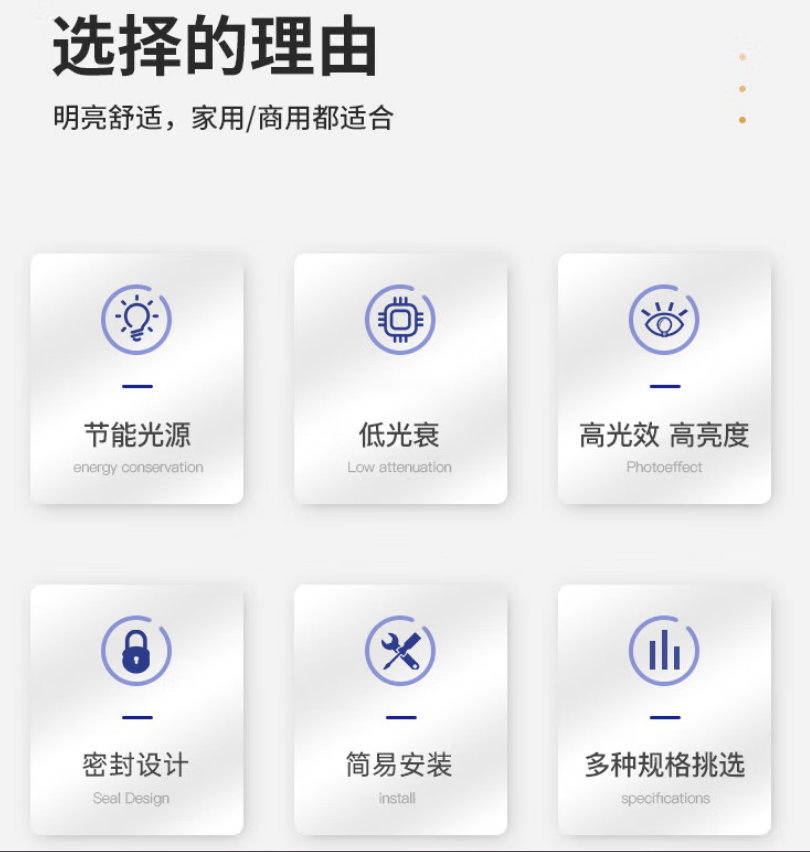 选择的理由

明亮舒适，家用/商用都适合

节能光源
energy conservation

低光衰
Low attenuation

高光效 高亮度
Photoeffect

密封设计
Seal Design

简易安装
install

多种规格挑选
specifications