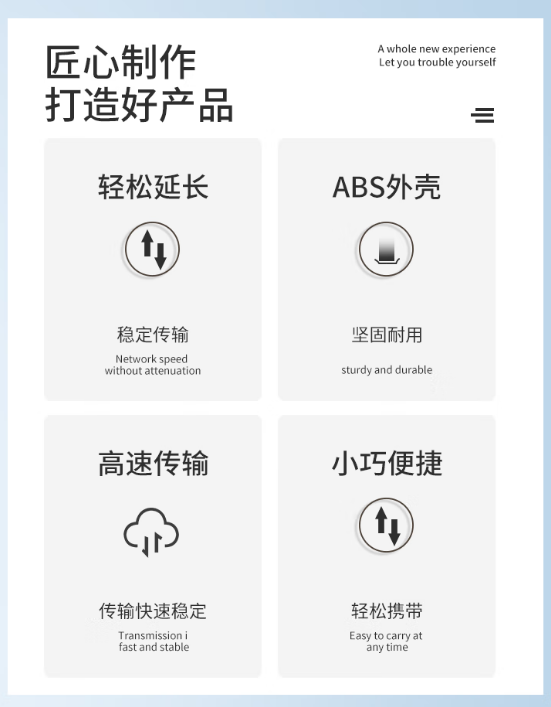 匠心制作
打造好产品

A whole new experience
Let you trouble yourself

轻松延长

稳定传输

Network speed
without attenuation

ABS外壳

坚固耐用

sturdy and durable

高速传输

传输快速稳定

Transmission i
fast and stable

小巧便捷

轻松携带

Easy to carry at
any time