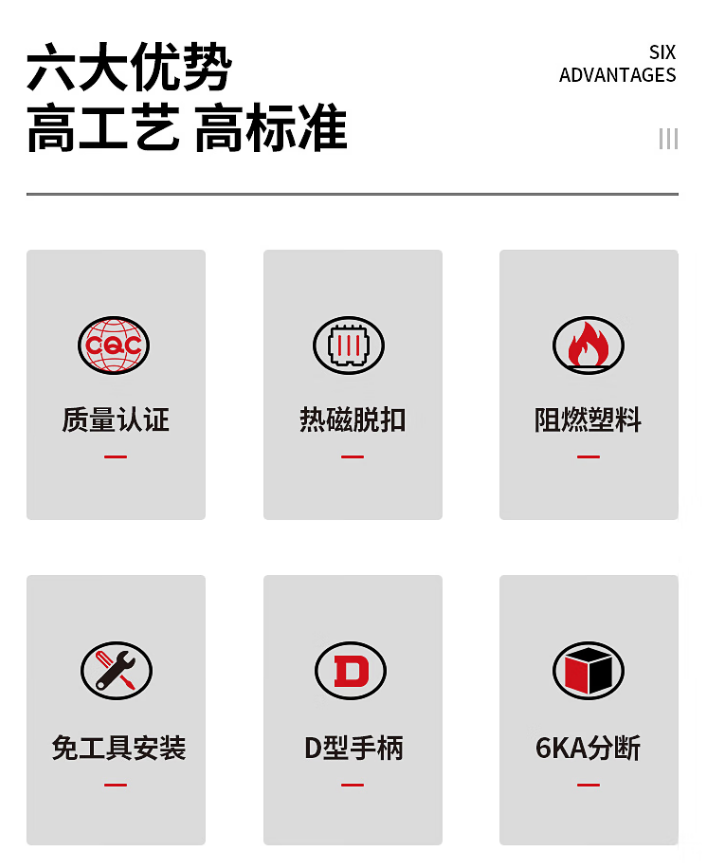 六大优势
高工艺 高标准

SIX
ADVANTAGES

CQC

质量认证

热磁脱扣

阻燃塑料

免工具安装

D

D型手柄

6KA分断