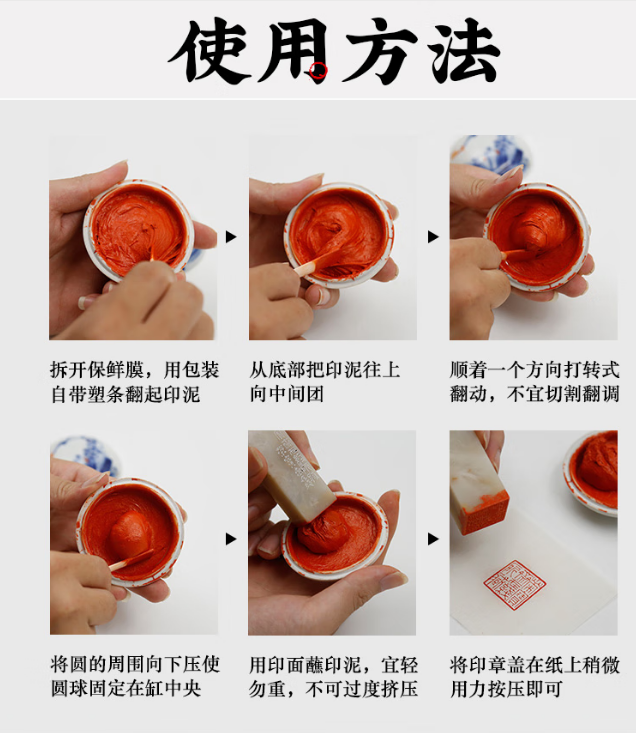 使用方法

拆开保鲜膜，用包装自带塑条翻起印泥

从底部把印泥往上向中间团

顺着一个方向打转式翻动，不宜切割翻调

将圆的周围向下压使圆球固定在缸中央

用印面蘸印泥，宜轻勿重，不可过度挤压

将印章盖在纸上稍微用力按压即可