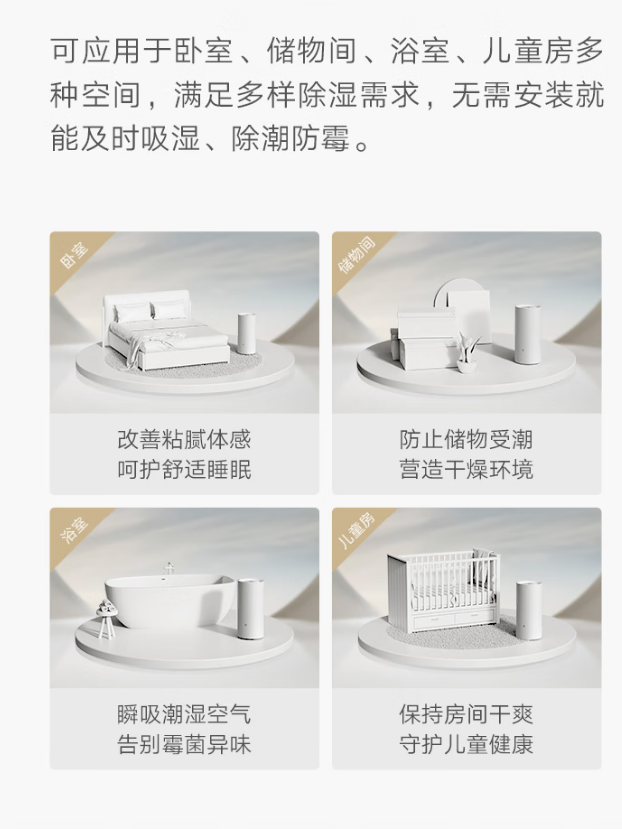 可应用于卧室、储物间、浴室、儿童房多种空间，满足多样除湿需求，无需安装就能及时吸湿、除潮防霉。

卧室

改善粘腻体感
呵护舒适睡眠

储物间

防止储物受潮
营造干燥环境

浴室

瞬吸潮湿空气
告别霉菌异味

儿童房

保持房间干爽
守护儿童健康