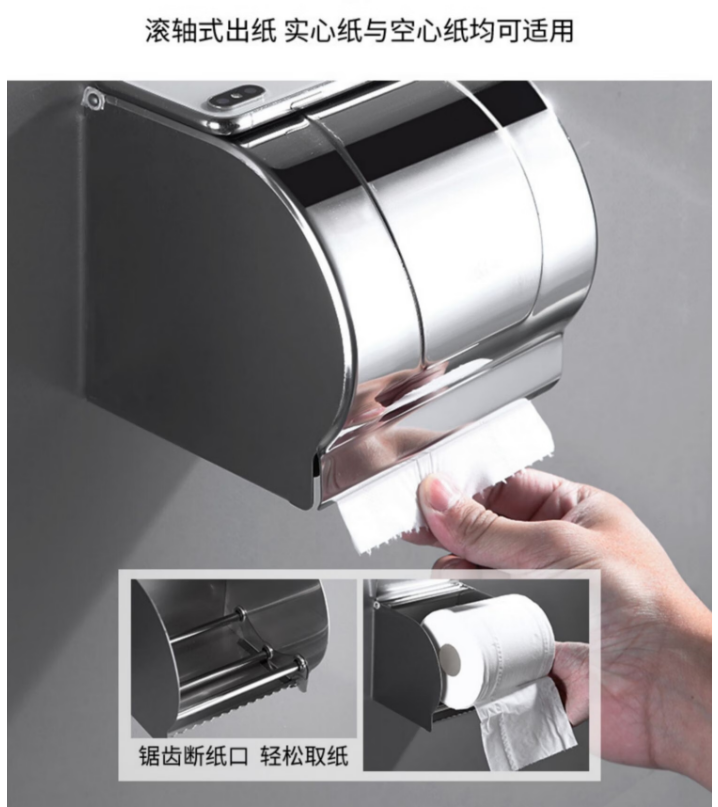 滚轴式出纸 实心纸与空心纸均可适用

锯齿断纸口 轻松取纸