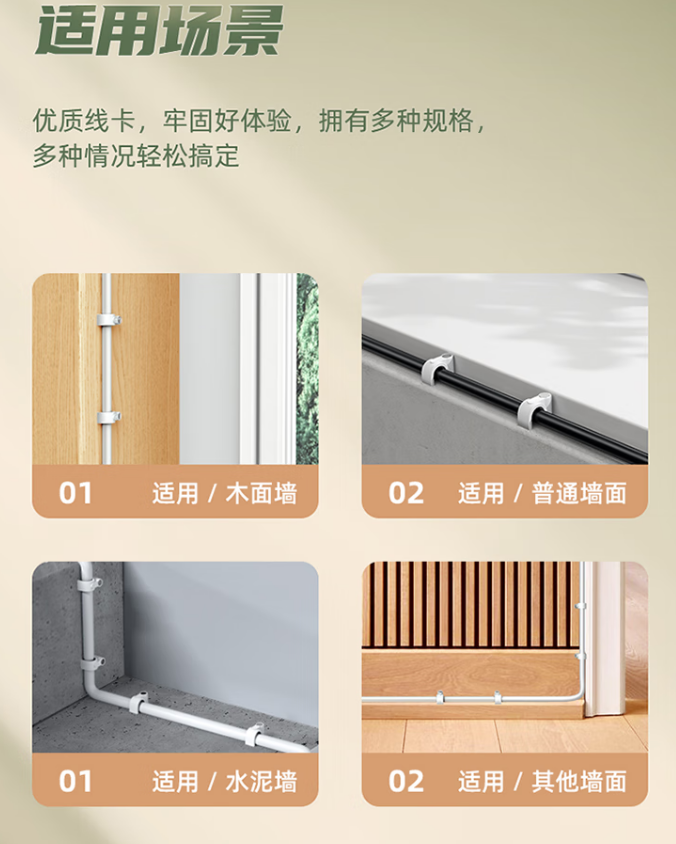 适用场景

优质线卡，牢固好体验，拥有多种规格，多种情况轻松搞定

01 适用 / 木面墙

02 适用 / 普通墙面

01 适用 / 水泥墙

02 适用 / 其他墙面