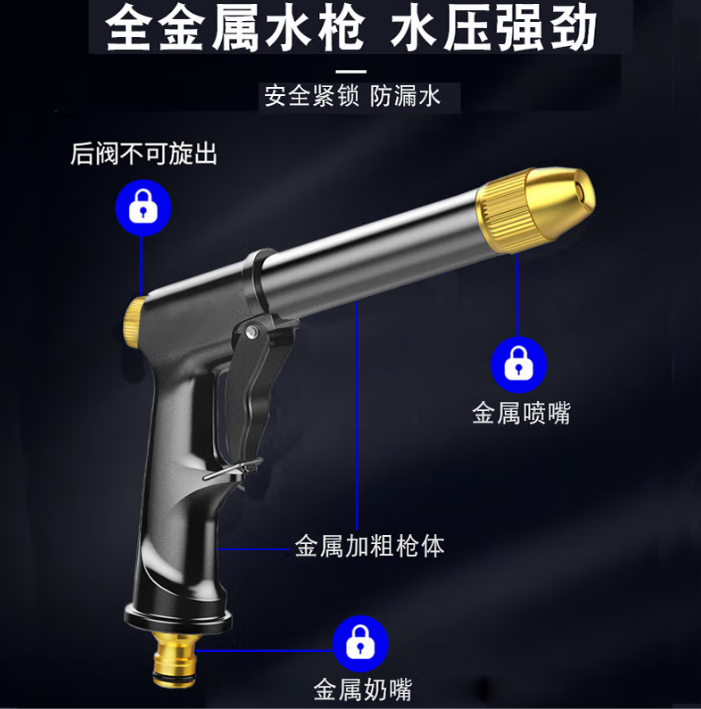 全金属水枪 水压强劲

安全紧锁 防漏水

后阀不可旋出

金属喷嘴

金属加粗枪体

金属奶嘴