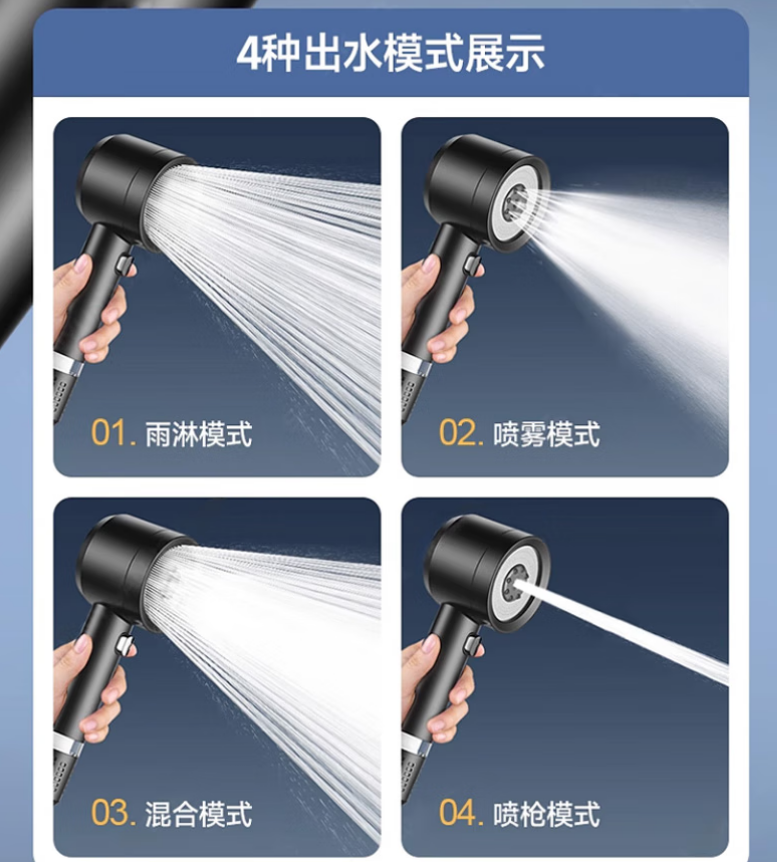 4种出水模式展示

01. 雨淋模式

02. 喷雾模式

03. 混合模式

04. 喷枪模式