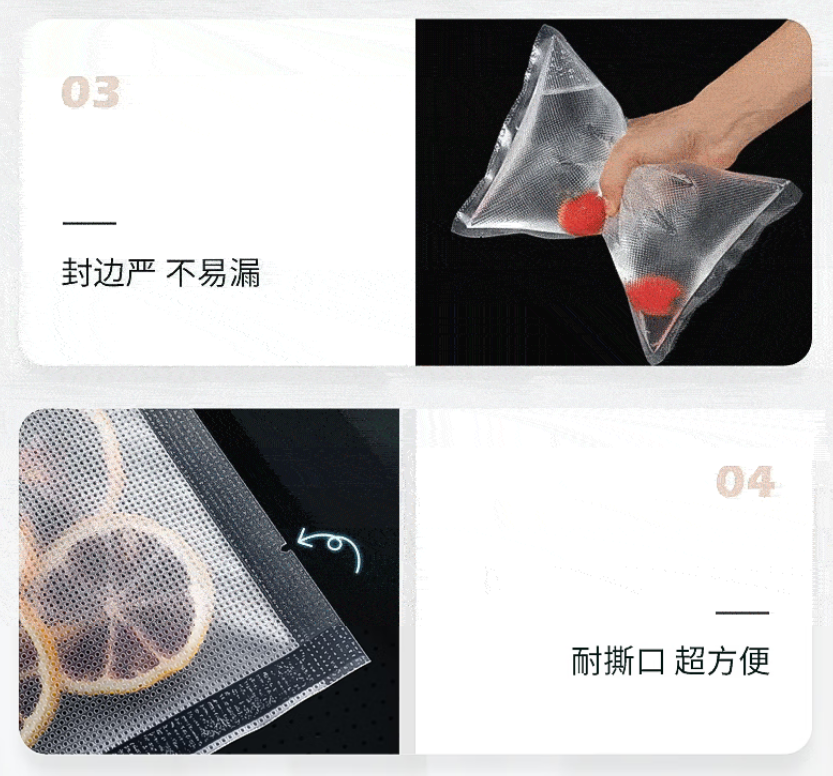 03

封边严 不易漏

04

耐撕口 超方便